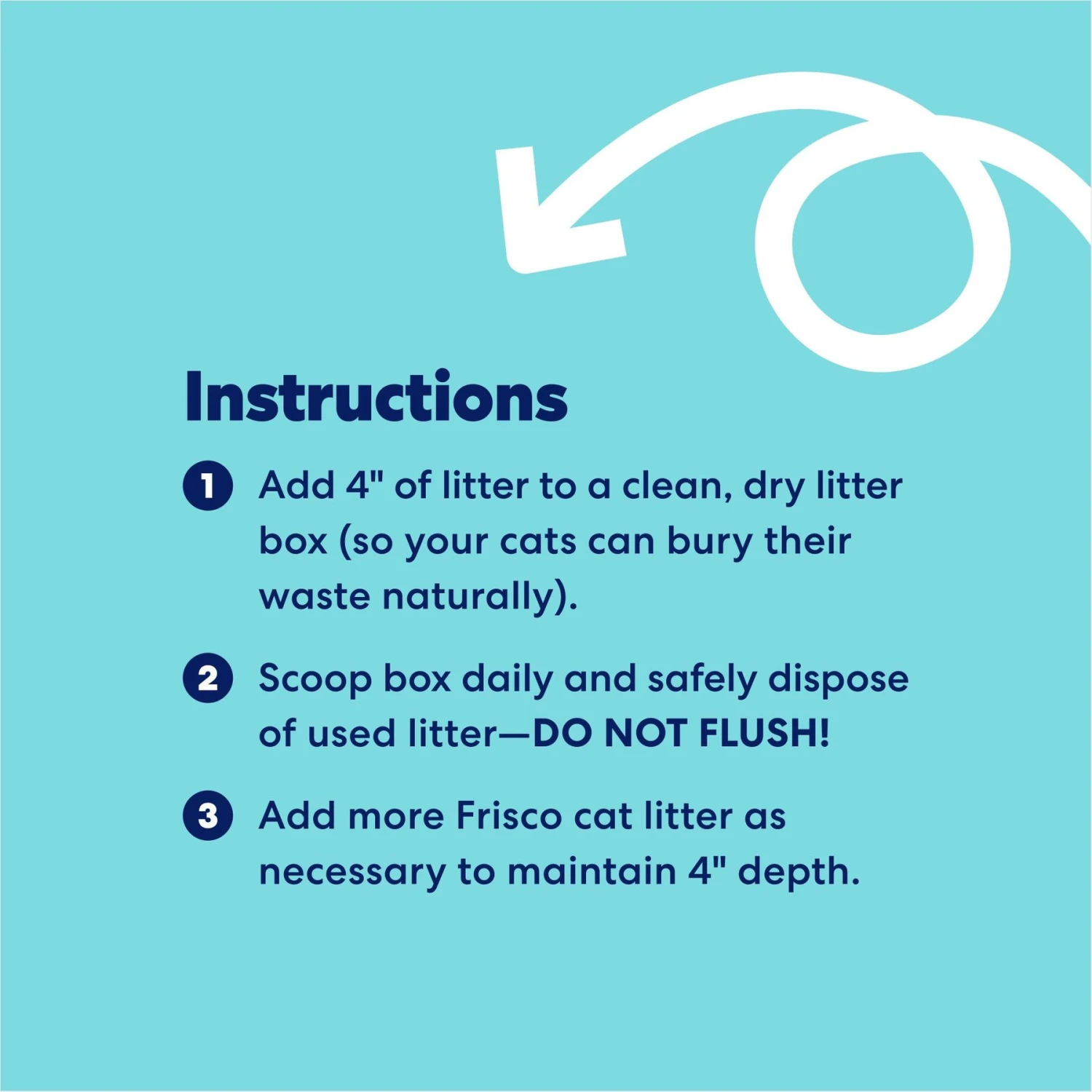 Instructions

1 Add 4" of litter to a clean, dry litter box (so your cats can bury their waste naturally).

2 Scoop box daily and safely dispose of used litter—DO NOT FLUSH!

3 Add more Frisco cat litter as necessary to maintain 4" depth.